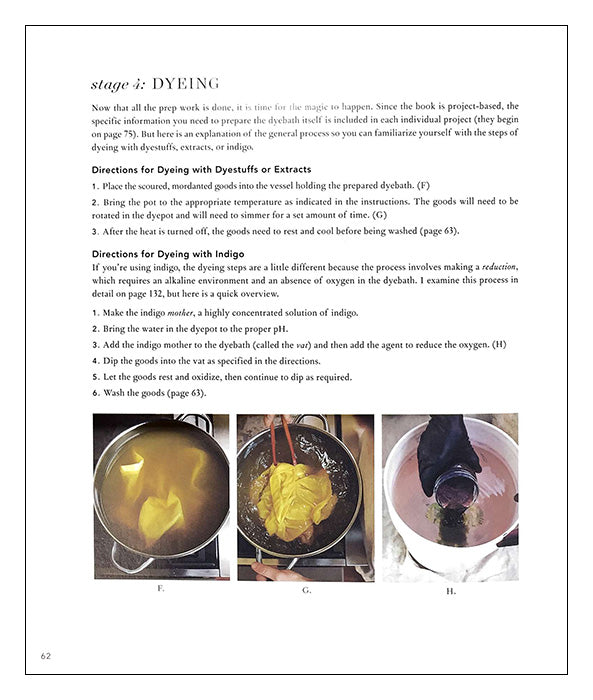 stage 4: DYEING

Now that all the prep work is done, it is time for the magic to happen. Since the book is project-based, the specific information you need to prepare the dyebath itself is included in each individual project (they begin on page 75). But here is an explanation of the general process so you can familiarize yourself with the steps of dyeing with dyestuffs, extracts, or indigo.

Directions for Dyeing with Dyestuffs or Extracts

1. Place the scoured, mordanted goods into the vessel holding the prepared dyebath. (F)

2. Bring the pot to the appropriate temperature as indicated in the instructions. The goods will need to be rotated in the dyepot and will need to simmer for a set amount of time. (G)

3. After the heat is turned off, the goods need to rest and cool before being washed (page 63).

Directions for Dyeing with Indigo

If you're using indigo, the dyeing steps are a little different because the process involves making a reduction, which requires an alkaline environment and an absence of oxygen in the dyebath. I examine this process in detail on page 132, but here is a quick overview.

1. Make the indigo mother, a highly concentrated solution of indigo.

2. Bring the water in the dyepot to the proper pH.

3. Add the indigo mother to the dyebath (called the vat) and then add the agent to reduce the oxygen. (H)

4. Dip the goods into the vat as specified in the directions.

5. Let the goods rest and oxidize, then continue to dip as required.

6. Wash the goods (page 63).

F.

G.

H.

62