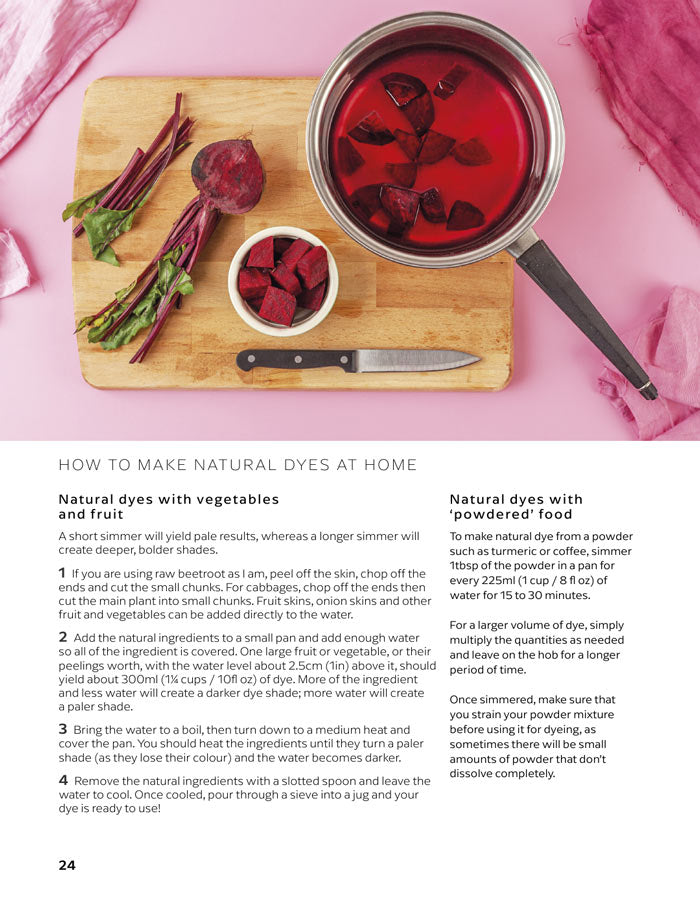 HOW TO MAKE NATURAL DYES AT HOME

Natural dyes with vegetables and fruit

A short simmer will yield pale results, whereas a longer simmer will create deeper, bolder shades.

1 If you are using raw beetroot as I am, peel off the skin, chop off the ends and cut the small chunks. For cabbages, chop off the ends then cut the main plant into small chunks. Fruit skins, onion skins and other fruit and vegetables can be added directly to the water.

2 Add the natural ingredients to a small pan and add enough water so all of the ingredient is covered. One large fruit or vegetable, or their peelings worth, with the water level about 2.5cm (1in) above it, should yield about 300ml (1¼ cups / 10fl oz) of dye. More of the ingredient and less water will create a darker dye shade; more water will create a paler shade.

3 Bring the water to a boil, then turn down to a medium heat and cover the pan. You should heat the ingredients until they turn a paler shade (as they lose their colour) and the water becomes darker.

4 Remove the natural ingredients with a slotted spoon and leave the water to cool. Once cooled, pour through a sieve into a jug and your dye is ready to use!

Natural dyes with 'powdered' food

To make natural dye from a powder such as turmeric or coffee, simmer 1tbsp of the powder in a pan for every 225ml (1 cup / 8 fl oz) of water for 15 to 30 minutes.

For a larger volume of dye, simply multiply the quantities as needed and leave on the hob for a longer period of time.

Once simmered, make sure that you strain your powder mixture before using it for dyeing, as sometimes there will be small amounts of powder that don't dissolve completely.

24