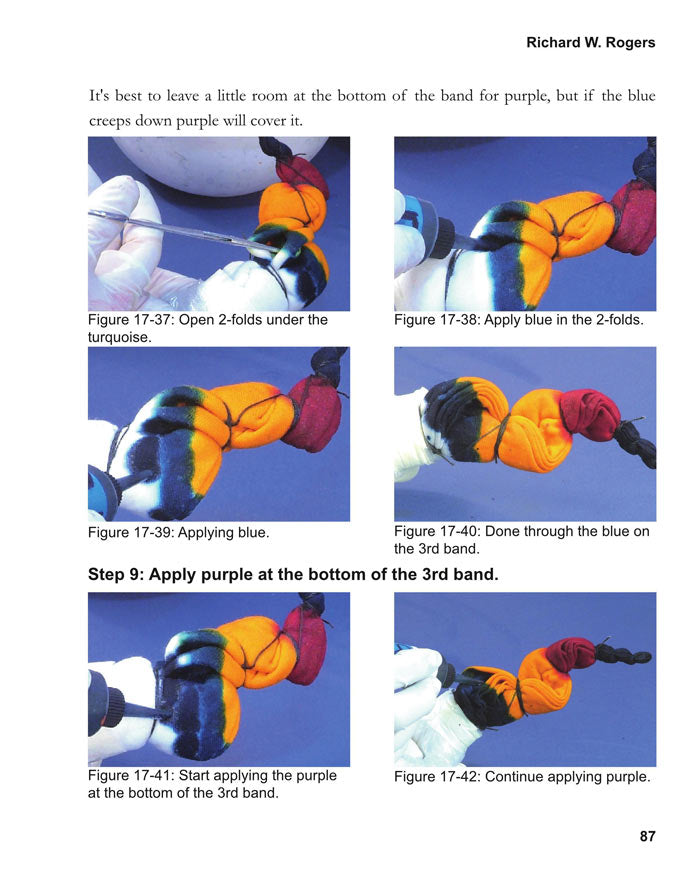 Richard W. Rogers

It's best to leave a little room at the bottom of the band for purple, but if the blue creeps down purple will cover it.

Figure 17-37: Open 2-folds under the turquoise.

Figure 17-38: Apply blue in the 2-folds.

Figure 17-39: Applying blue.

Figure 17-40: Done through the blue on the 3rd band.

Step 9: Apply purple at the bottom of the 3rd band.

Figure 17-41: Start applying the purple at the bottom of the 3rd band.

Figure 17-42: Continue applying purple.

87