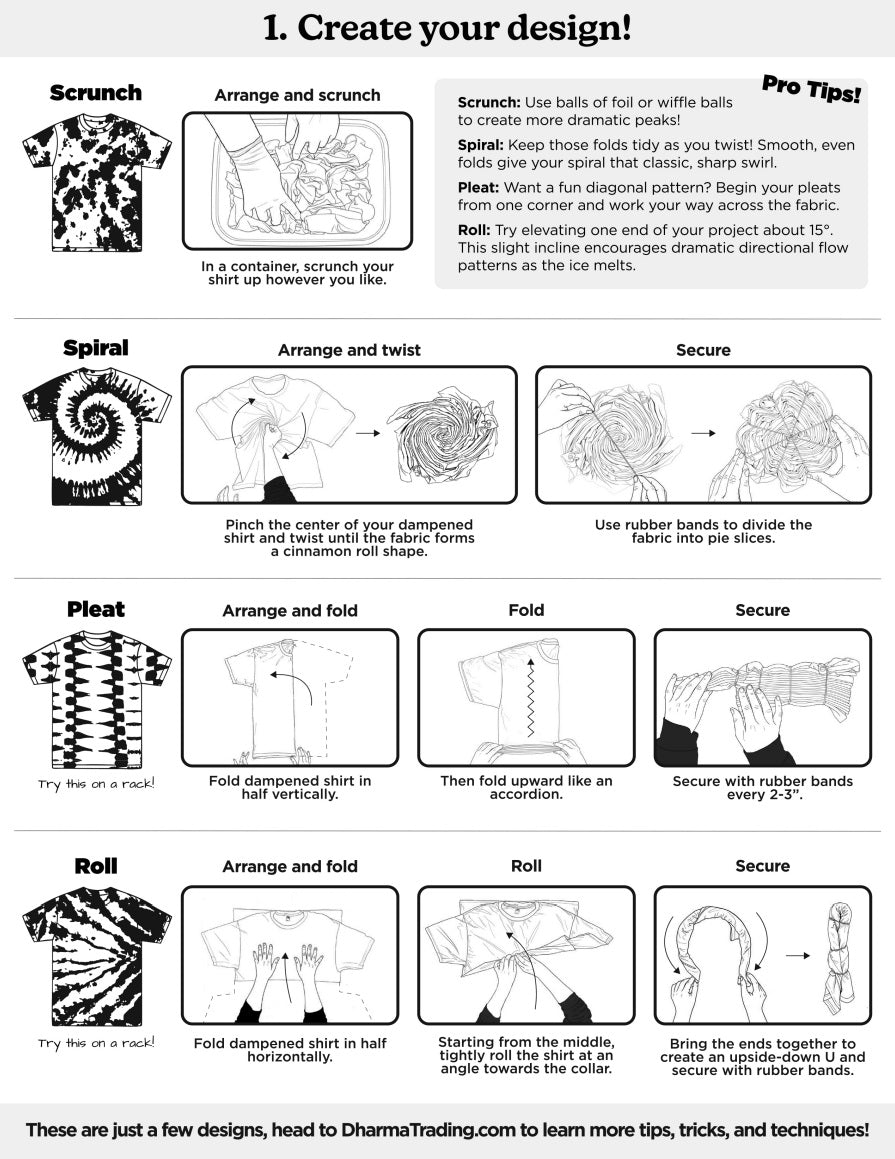 1. Create your design!

Scrunch

Arrange and scrunch

In a container, scrunch your shirt up however you like.

Pro Tips!

Scrunch: Use balls of foil or wiffle balls to create more dramatic peaks!

Spiral: Keep those folds tidy as you twist! Smooth, even folds give your spiral that classic, sharp swirl.

Pleat: Want a fun diagonal pattern? Begin your pleats from one corner and work your way across the fabric.

Roll: Try elevating one end of your project about 15°. This slight incline encourages dramatic directional flow patterns as the ice melts.

Spiral

Arrange and twist

Pinch the center of your dampened shirt and twist until the fabric forms a cinnamon roll shape.

Secure

Use rubber bands to divide the fabric into pie slices.

Pleat

Try this on a rack!

Arrange and fold

Fold dampened shirt in half vertically.

Fold

Then fold upward like an accordion.

Secure

Secure with rubber bands every 2-3".

Roll

Try this on a rack!

Arrange and fold

Fold dampened shirt in half horizontally.

Roll

Starting from the middle, tightly roll the shirt at an angle towards the collar.

Secure

Bring the ends together to create an upside-down U and secure with rubber bands.

These are just a few designs, head to DharmaTrading.com to learn more tips, tricks, and techniques!